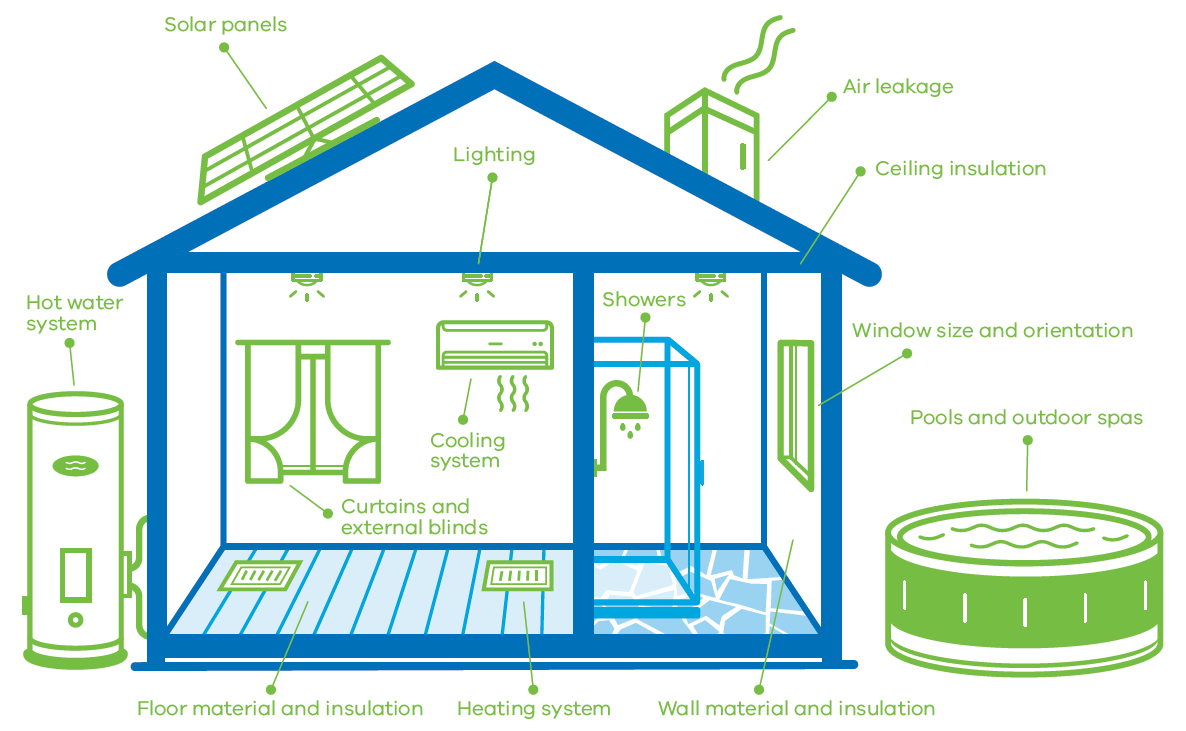 Solar panels

Air leakage

Lighting

Ceiling insulation

Hot water system

Showers

Window size and orientation

Cooling system

Pools and outdoor spas

Curtains and external blinds

Floor material and insulation

Heating system

Wall material and insulation